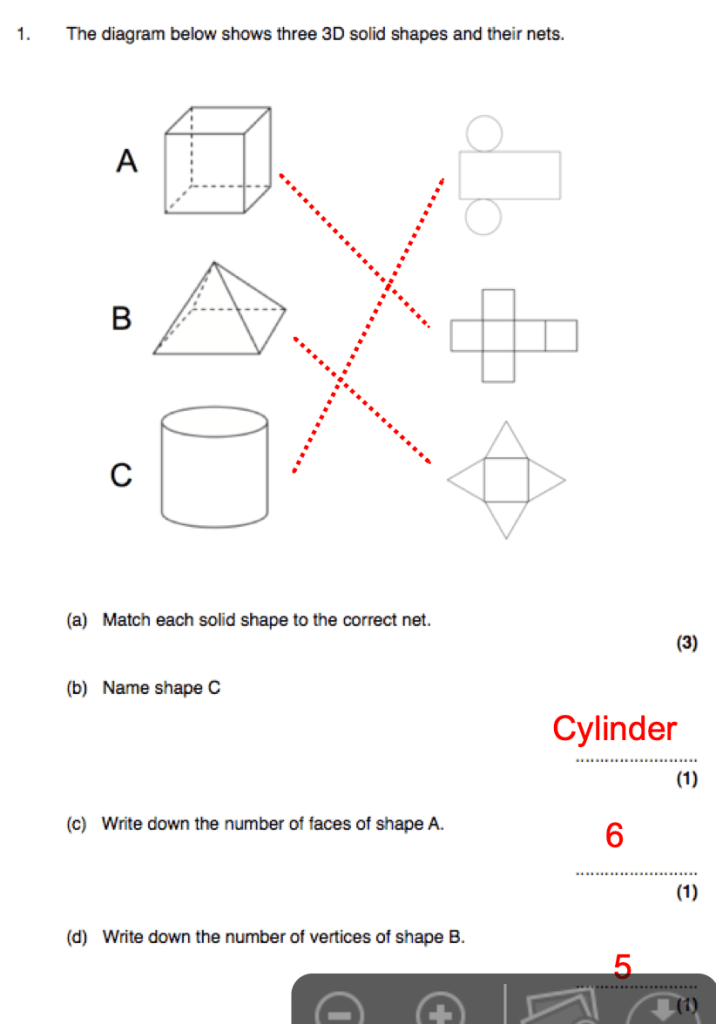 1. The diagram below shows three 3D solid shapes and their nets.

A

B

C

(a) Match each solid shape to the correct net.

(3)

(b) Name shape C

Cylinder

(1)

(c) Write down the number of faces of shape A.

6

(1)

(d) Write down the number of vertices of shape B.

5

(1)